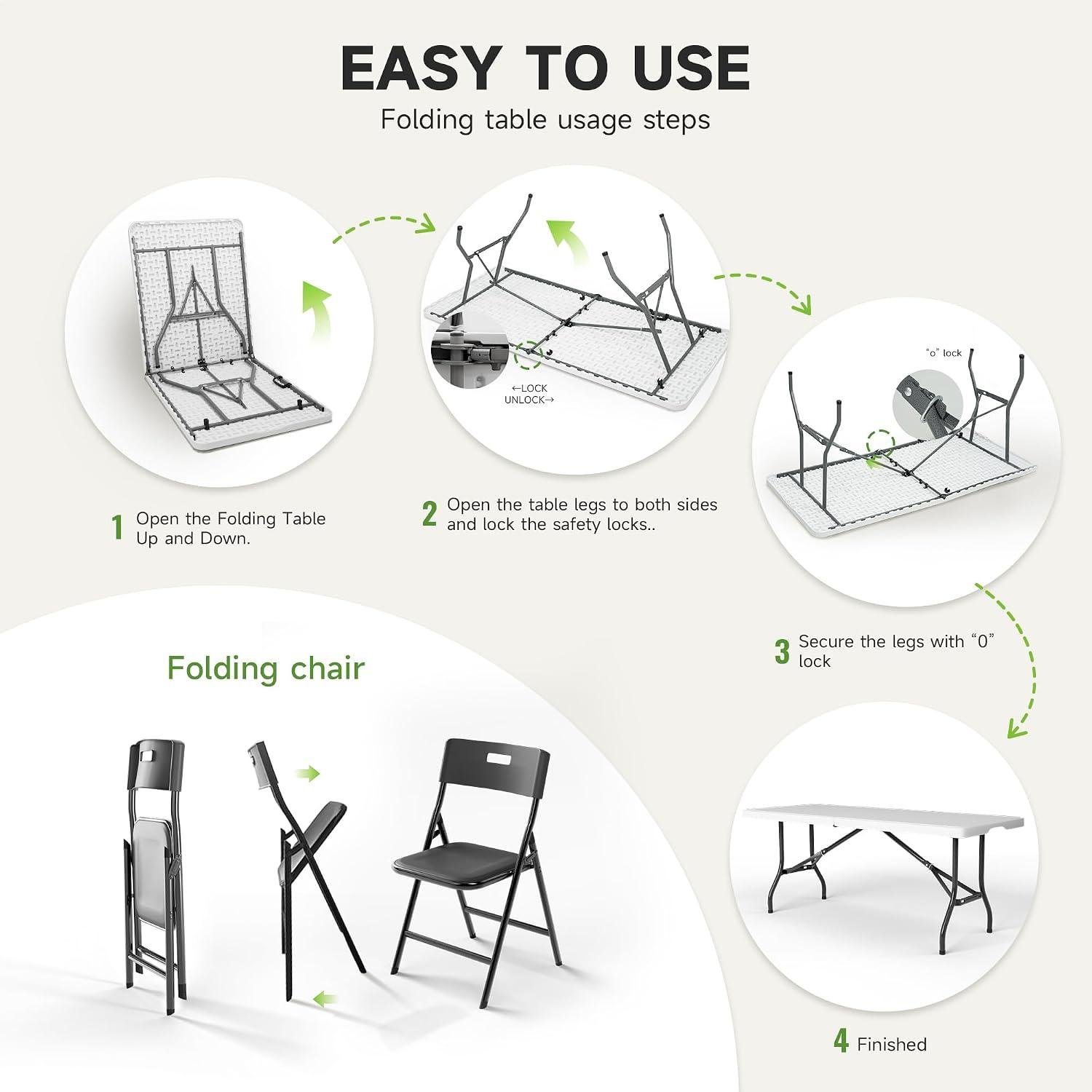 EASY TO USE

Folding table usage steps

←LOCK
UNLOCK→

"o" lock

1 Open the Folding Table Up and Down.

2 Open the table legs to both sides and lock the safety locks..

3 Secure the legs with "0" lock

Folding chair

4 Finished