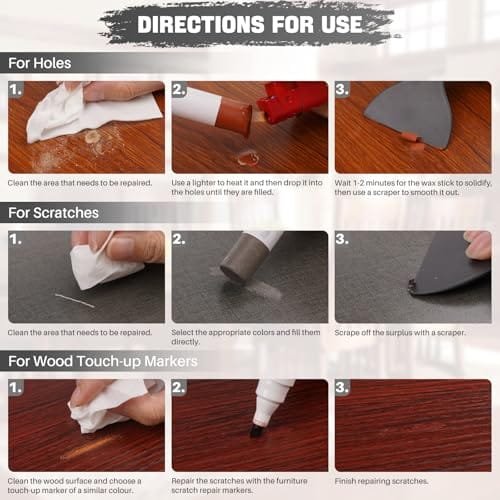 DIRECTIONS FOR USE

For Holes

1.
Clean the area that needs to be repaired.

2.
Use a lighter to heat it and then drop it into the holes until they are filled.

3.
Wait 1-2 minutes for the wax stick to solidify, then use a scraper to smooth it out.

For Scratches

1.
Clean the area that needs to be repaired.

2.
Select the appropriate colors and fill them directly.

3.
Scrape off the surplus with a scraper.

For Wood Touch-up Markers

1.
Clean the wood surface and choose a touch-up marker of a similar colour.

2.
Repair the scratches with the furniture scratch repair markers.

3.
Finish repairing scratches.