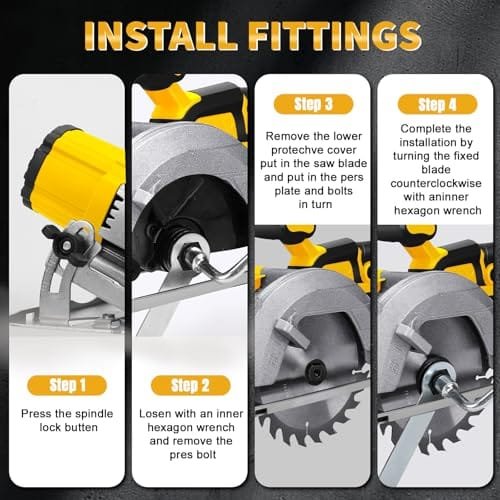 INSTALL FITTINGS

Step 1

Press the spindle lock butten

Step 2

Losen with an inner hexagon wrench and remove the pres bolt

Step 3

Remove the lower protechve cover put in the saw blade and put in the pers plate and bolts in turn

Step 4

Complete the installation by turning the fixed blade counterclockwise with aninner hexagon wrench