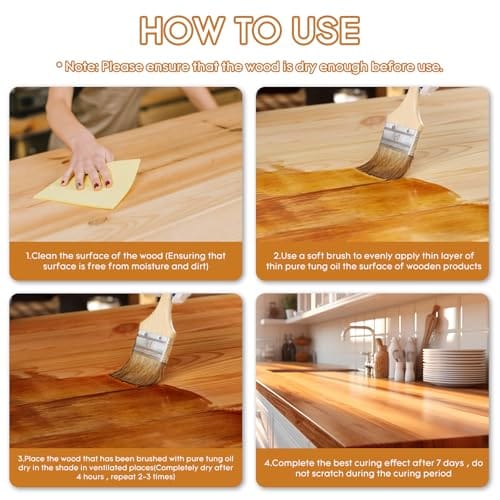 HOW TO USE

* Note: Please ensure that the wood is dry enough before use.

1.Clean the surface of the wood (Ensuring that surface is free from moisture and dirt)

2.Use a soft brush to evenly apply thin layer of thin pure tung oil the surface of wooden products

3.Place the wood that has been brushed with pure tung oil dry in the shade in ventilated places(Completely dry after 4 hours , repeat 2-3 times)

4.Complete the best curing effect after 7 days , do not scratch during the curing period