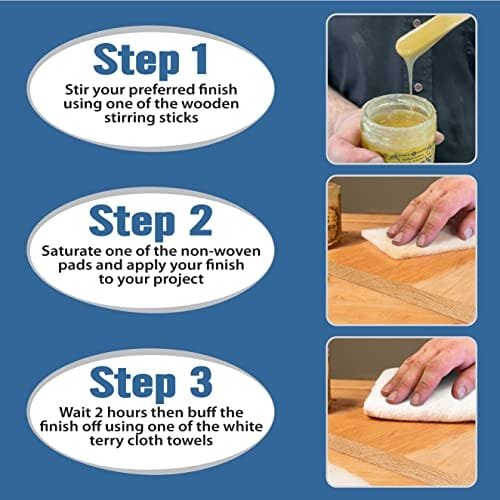 Step 1

Stir your preferred finish using one of the wooden stirring sticks

Step 2

Saturate one of the non-woven pads and apply your finish to your project

Step 3

Wait 2 hours then buff the finish off using one of the white terry cloth towels