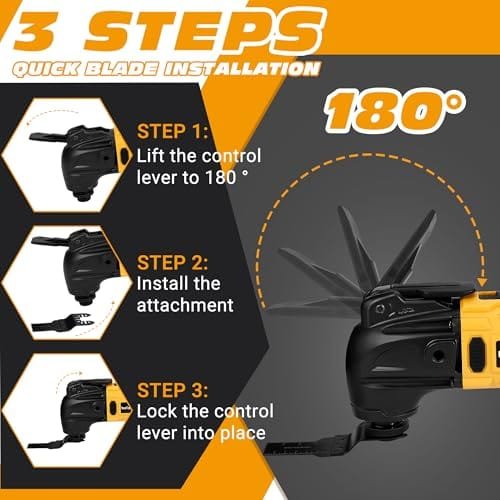 3 STEPS
QUICK BLADE INSTALLATION

180°

STEP 1:
Lift the control lever to 180 °

STEP 2:
Install the attachment

STEP 3:
Lock the control lever into place