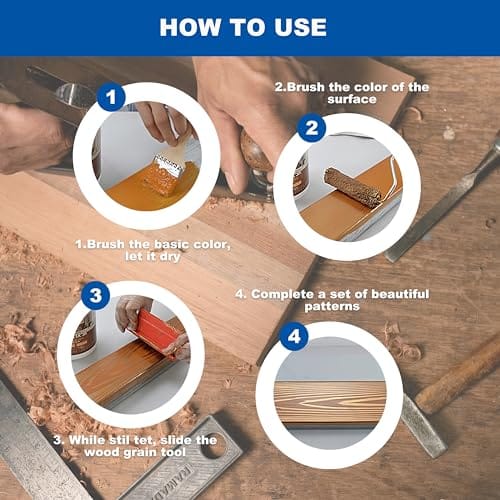 HOW TO USE

1

2.Brush the color of the surface

2

1.Brush the basic color, let it dry

3

4. Complete a set of beautiful patterns

4

3. While stil tet, slide the wood grain tool