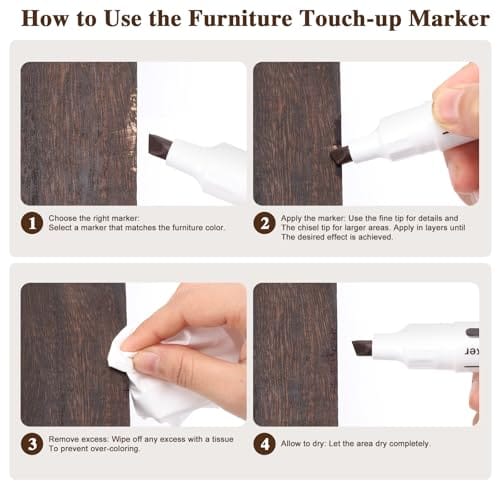 How to Use the Furniture Touch-up Marker

1 Choose the right marker:
Select a marker that matches the furniture color.

2 Apply the marker: Use the fine tip for details and The chisel tip for larger areas. Apply in layers until The desired effect is achieved.

3 Remove excess: Wipe off any excess with a tissue To prevent over-coloring.

4 Allow to dry: Let the area dry completely.