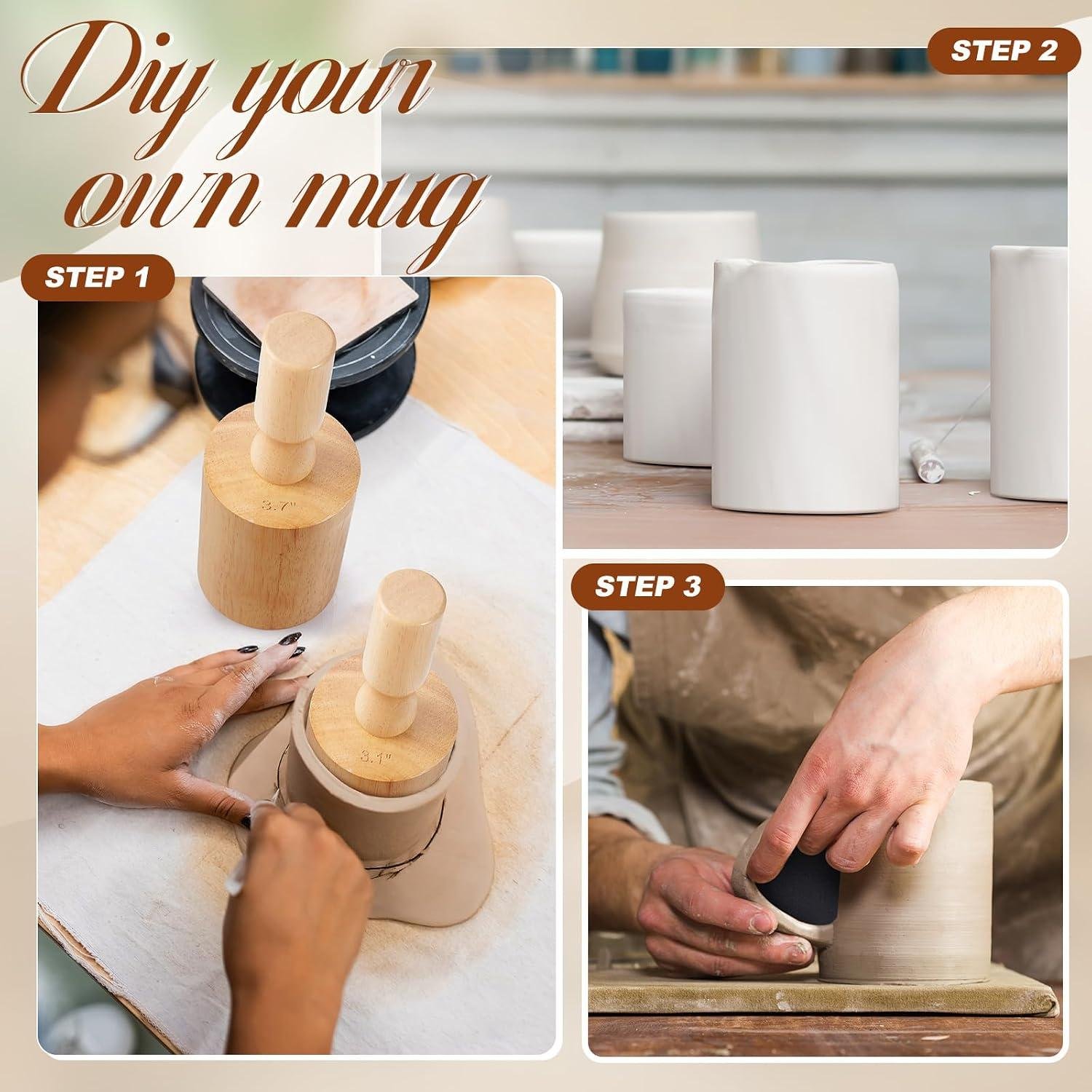 Diy your own mug

STEP 2

STEP 1

3.7"

3.1"

STEP 3