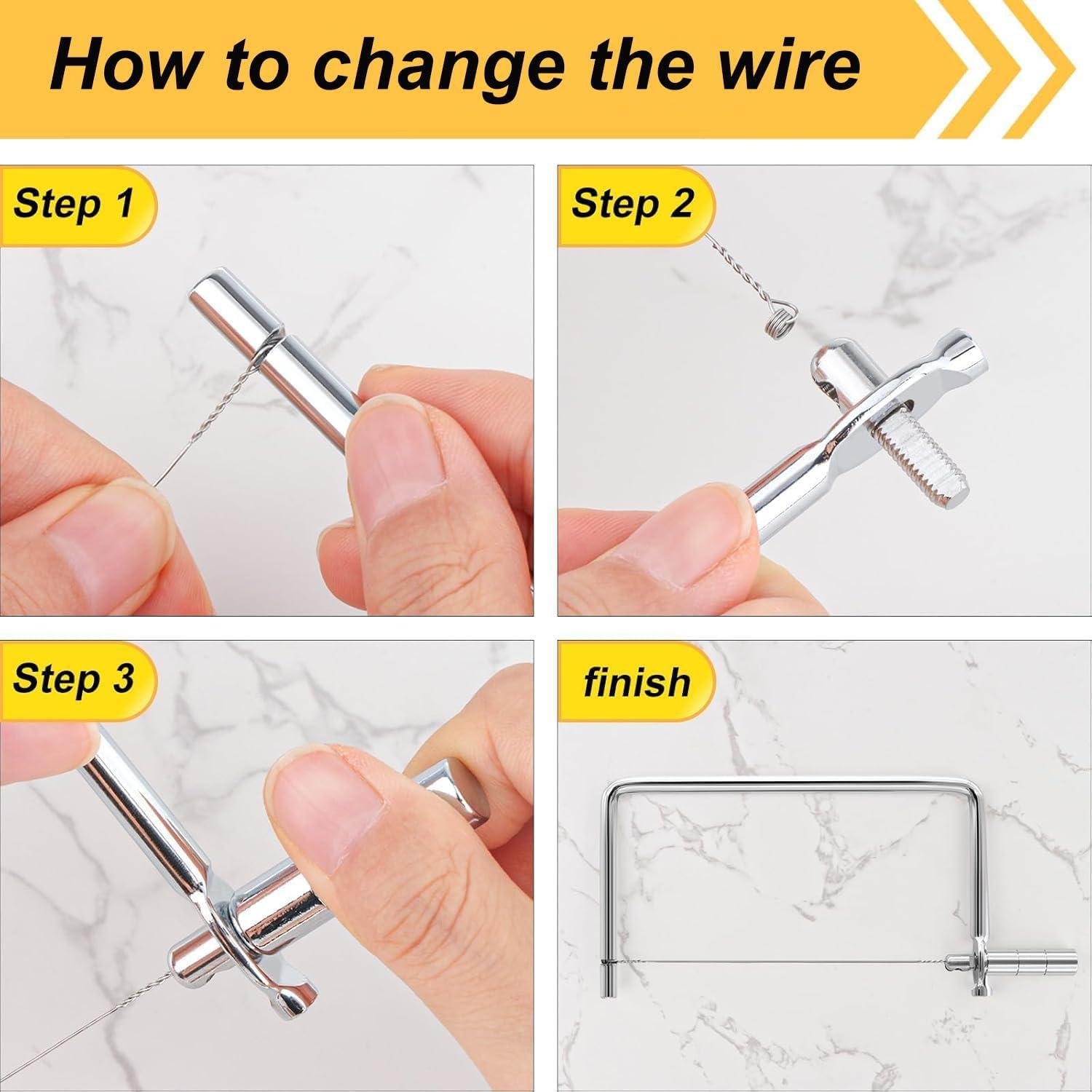 How to change the wire

Step 1

Step 2

Step 3

finish