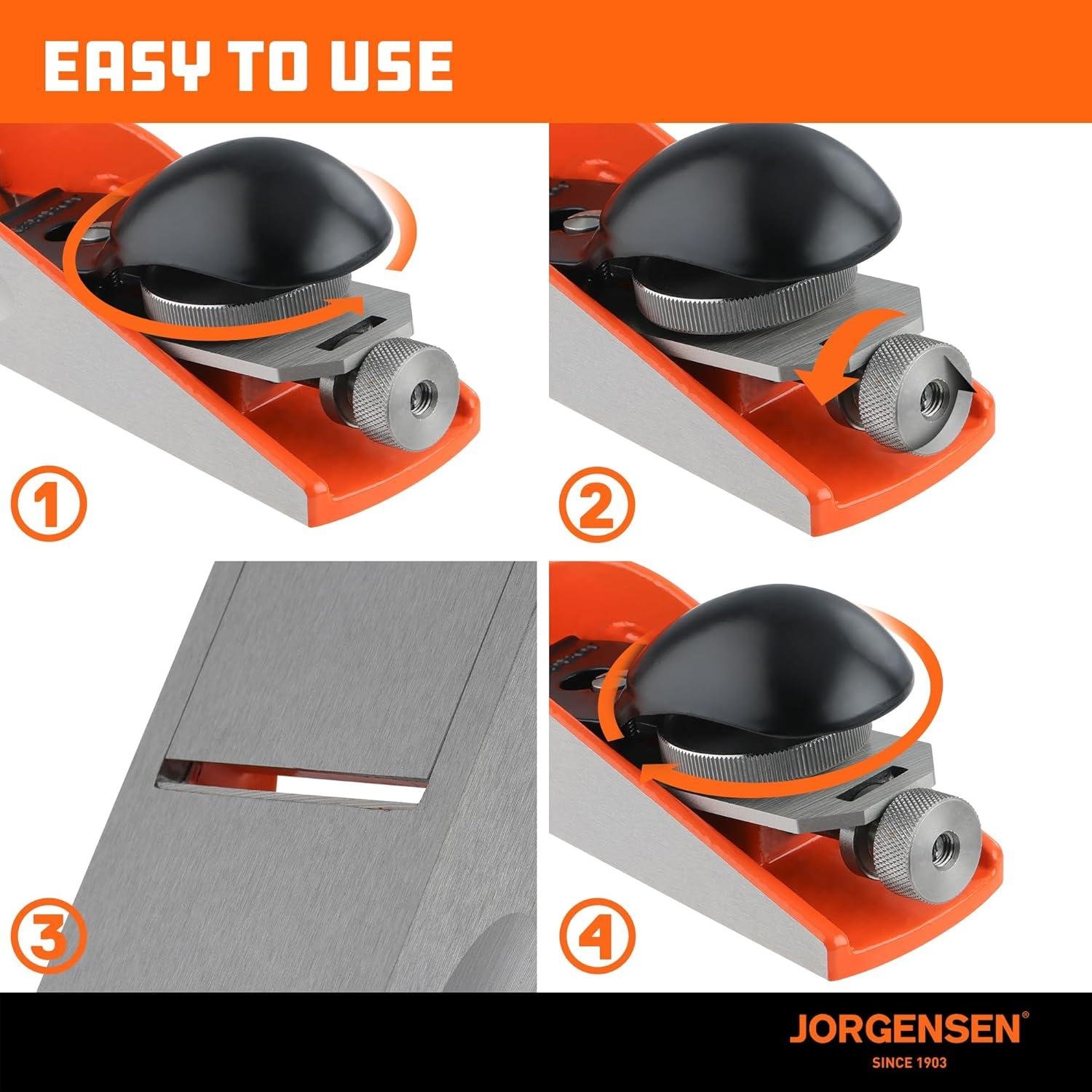 EASY TO USE

1

2

3

4

JORGENSEN®
SINCE 1903