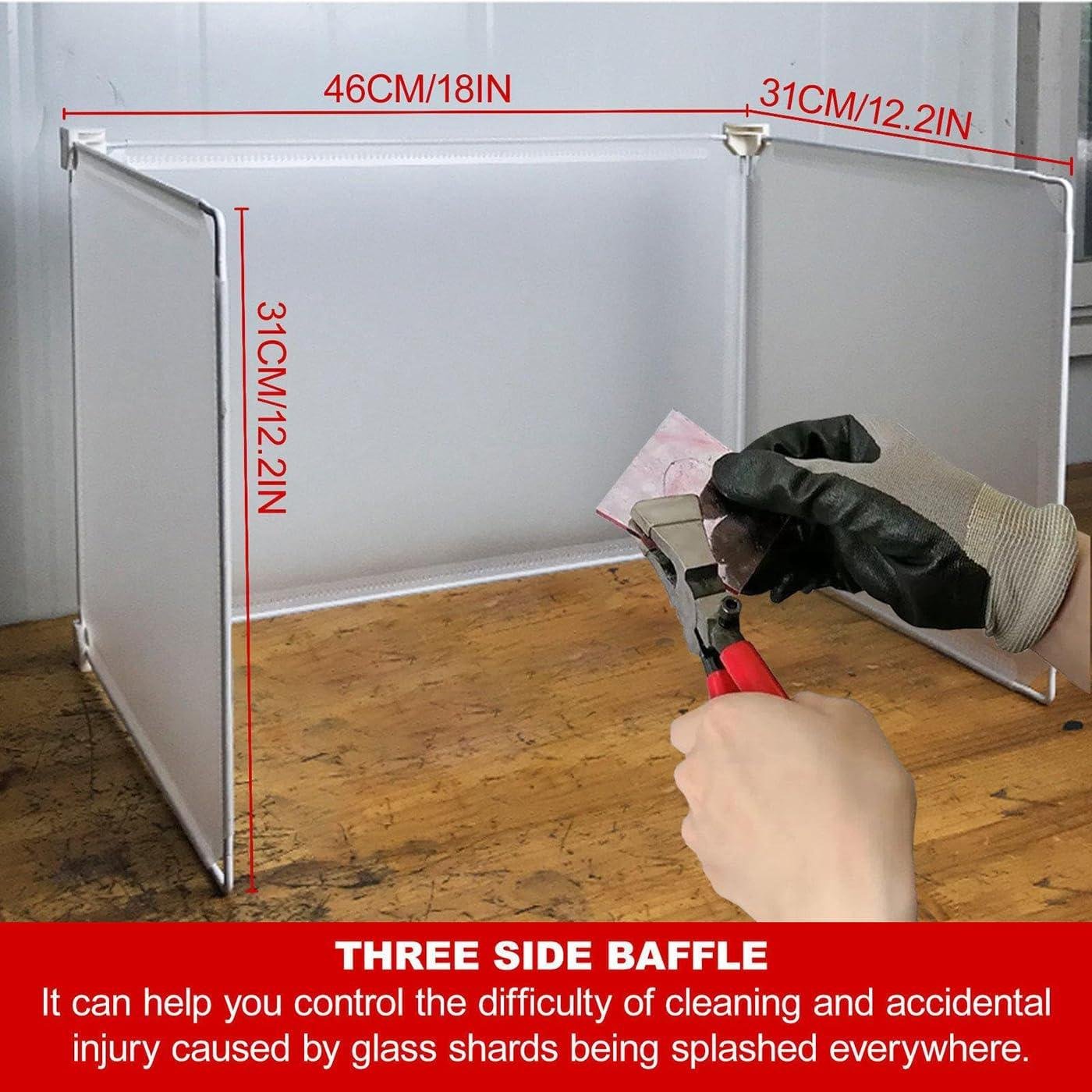 46CM/18IN

31CM/12.2IN

31CM/12.2IN

THREE SIDE BAFFLE

It can help you control the difficulty of cleaning and accidental injury caused by glass shards being splashed everywhere.